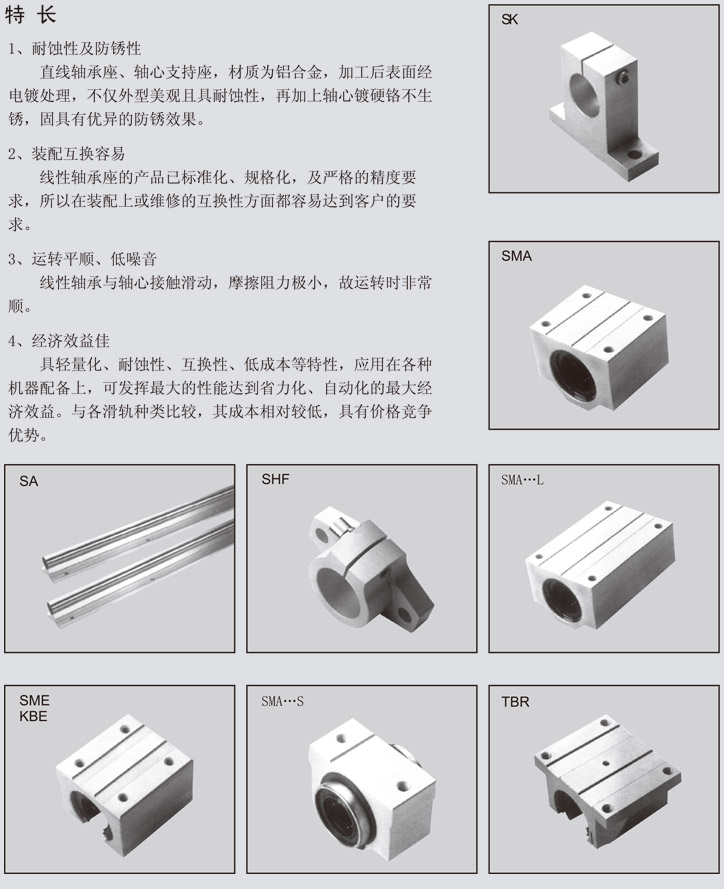 特 长

1、耐蚀性及防锈性

直线轴承座、轴心支持座，材质为铝合金，加工后表面经电镀处理，不仅外型美观且具耐蚀性，再加上轴心镀硬铬不生锈，固具有优异的防锈效果。

2、装配互换容易

线性轴承座的产品已标准化、规格化，及严格的精度要求，所以在装配上或维修的互换性方面都容易达到客户的要求。

3、运转平顺、低噪音

线性轴承与轴心接触滑动，摩擦阻力极小，故运转时非常顺。

4、经济效益佳

具轻量化、耐蚀性、互换性、低成本等特性，应用在各种机器配备上，可发挥最大的性能达到省力化、自动化的最大经济效益。与各滑轨种类比较，其成本相对较低，具有价格竞争优势。

SK

SMA

SA

SHF

SMA…L

SME
KBE

SMA…S

TBR